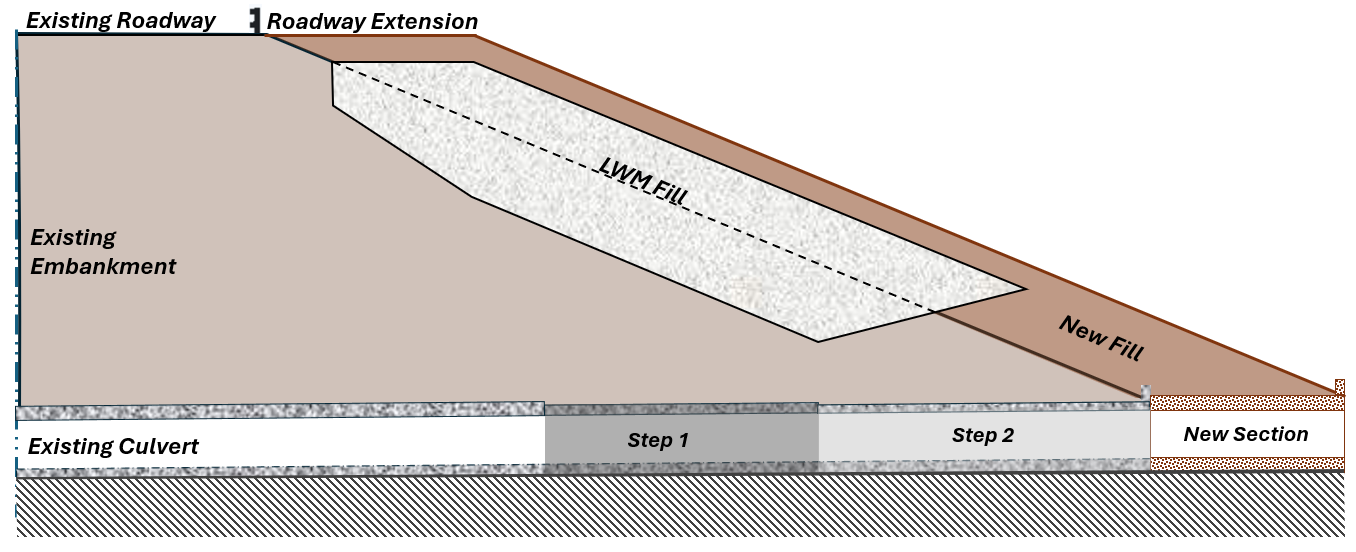 Existing Roadway
Roadway Extension
LWM Fill
Existing Embankment
New Fill
Existing Culvert
Step 1
Step 2
New Section